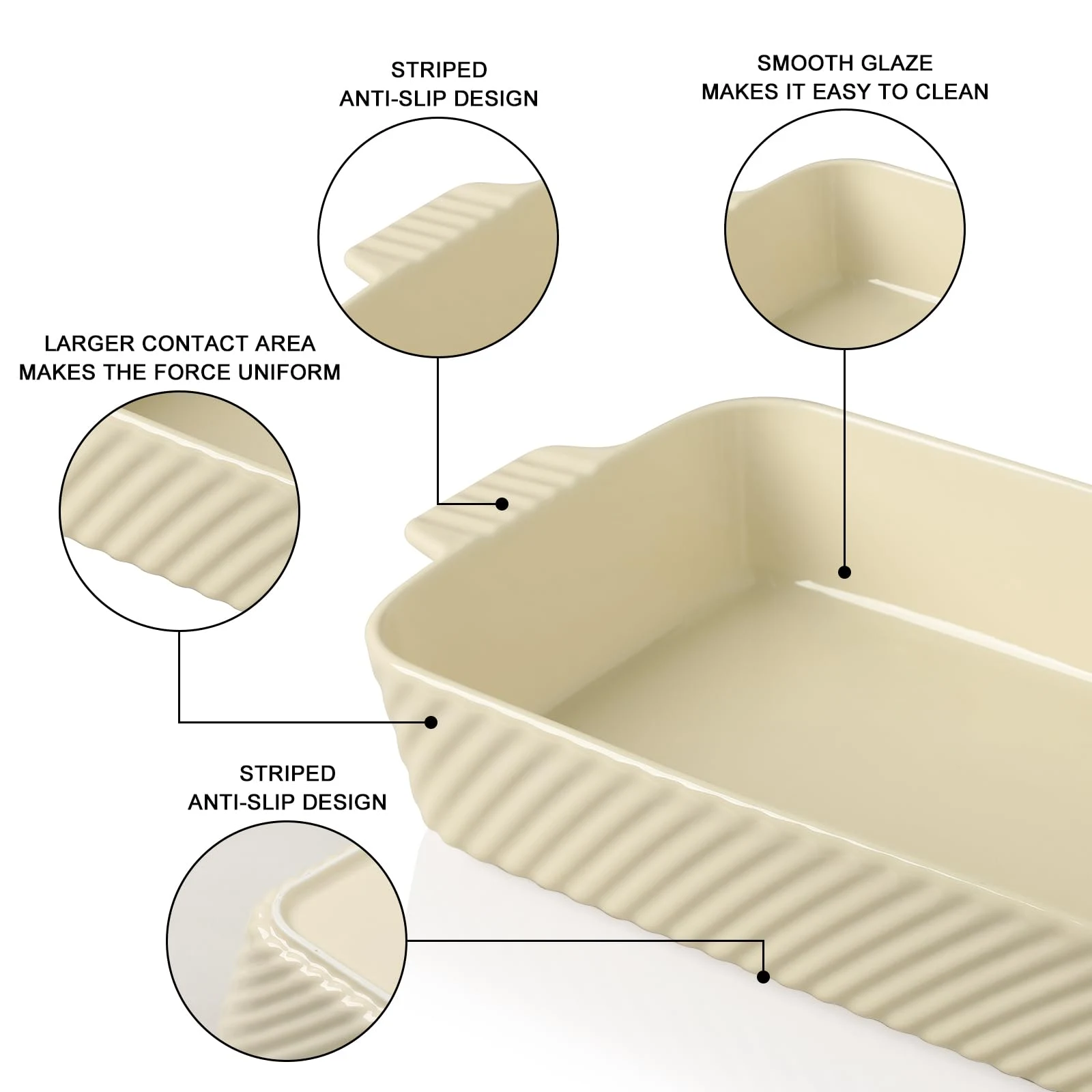 STRIPED
ANTI-SLIP DESIGN

SMOOTH GLAZE
MAKES IT EASY TO CLEAN

LARGER CONTACT AREA
MAKES THE FORCE UNIFORM

STRIPED
ANTI-SLIP DESIGN