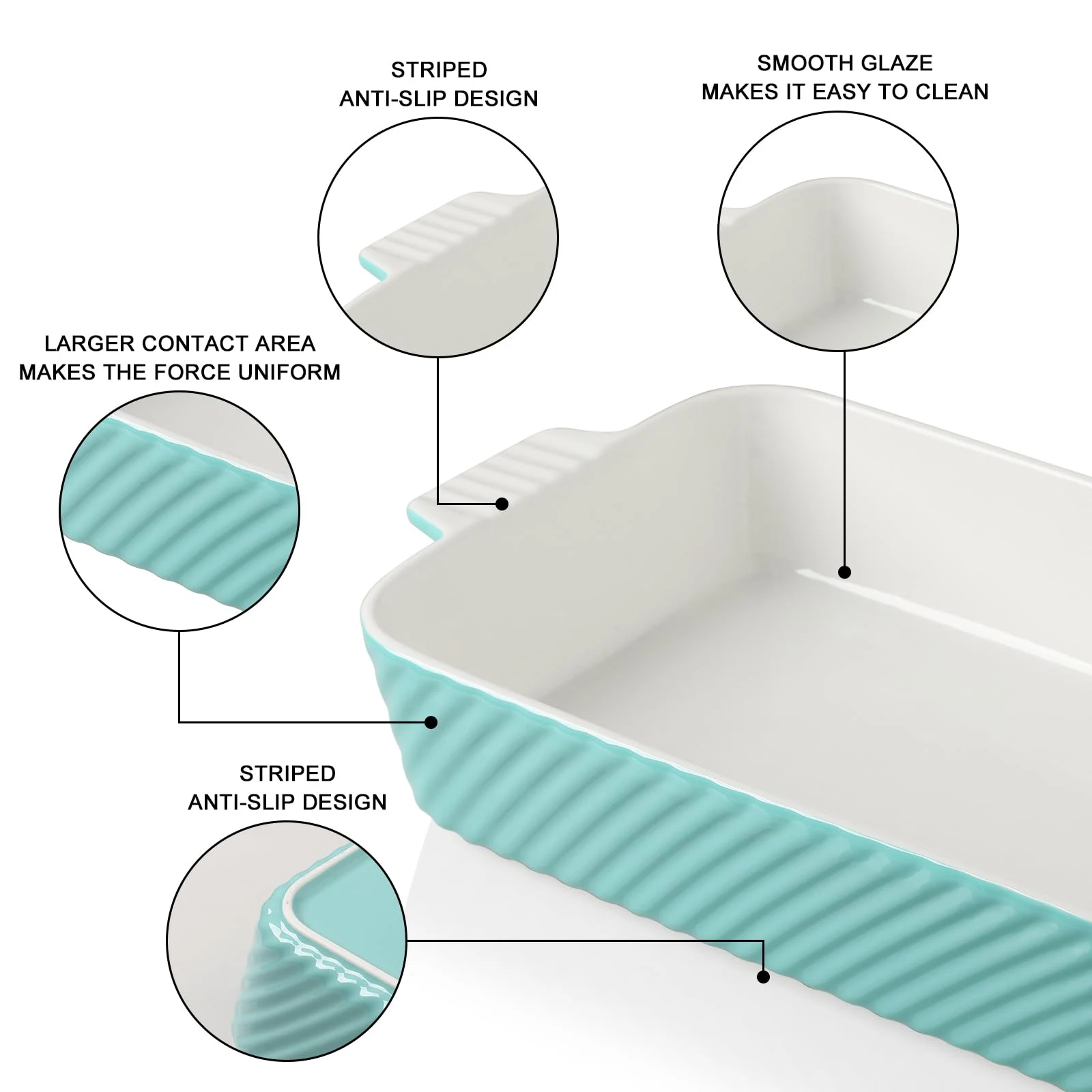 STRIPED
ANTI-SLIP DESIGN

SMOOTH GLAZE
MAKES IT EASY TO CLEAN

LARGER CONTACT AREA
MAKES THE FORCE UNIFORM

STRIPED
ANTI-SLIP DESIGN