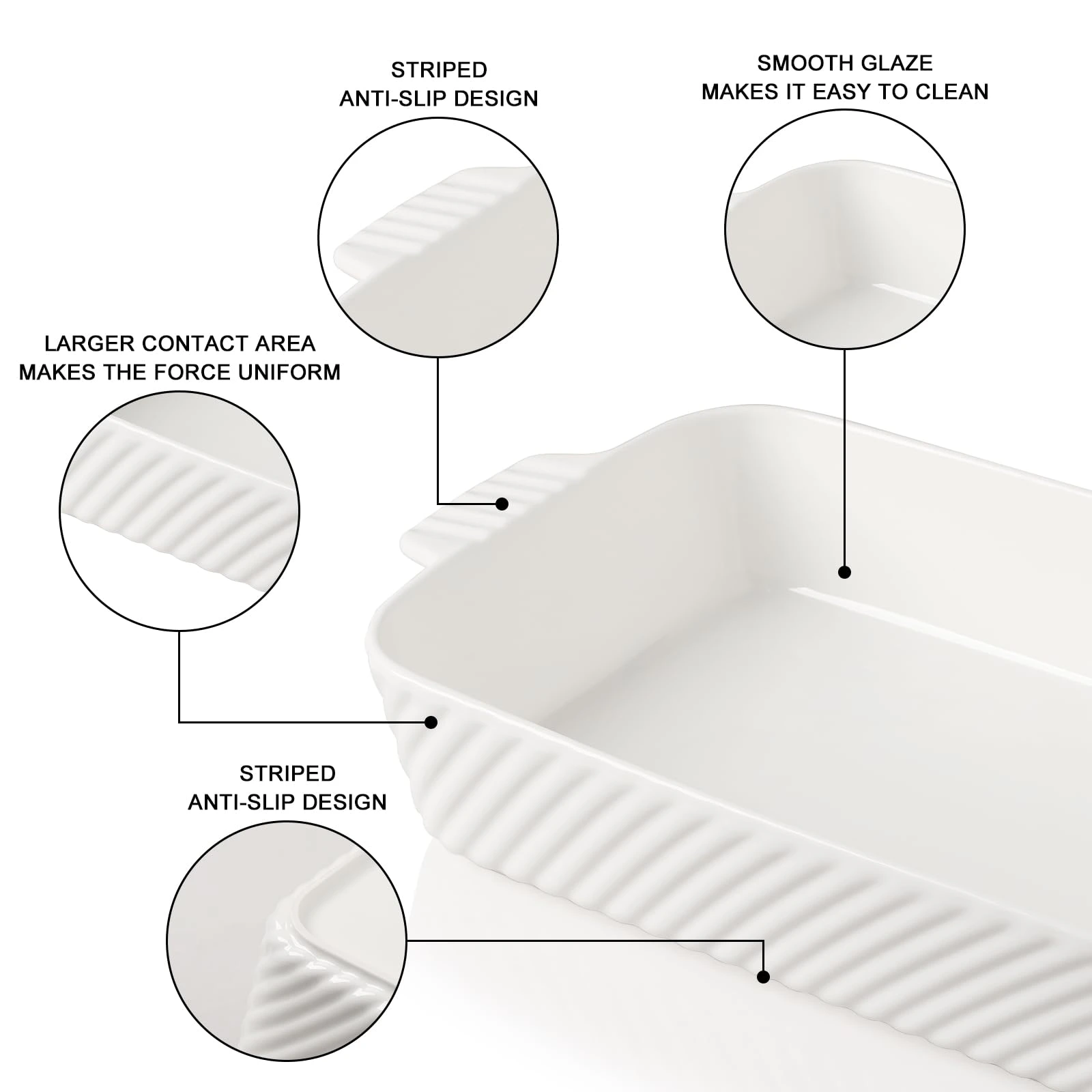 STRIPED
ANTI-SLIP DESIGN

SMOOTH GLAZE
MAKES IT EASY TO CLEAN

LARGER CONTACT AREA
MAKES THE FORCE UNIFORM

STRIPED
ANTI-SLIP DESIGN